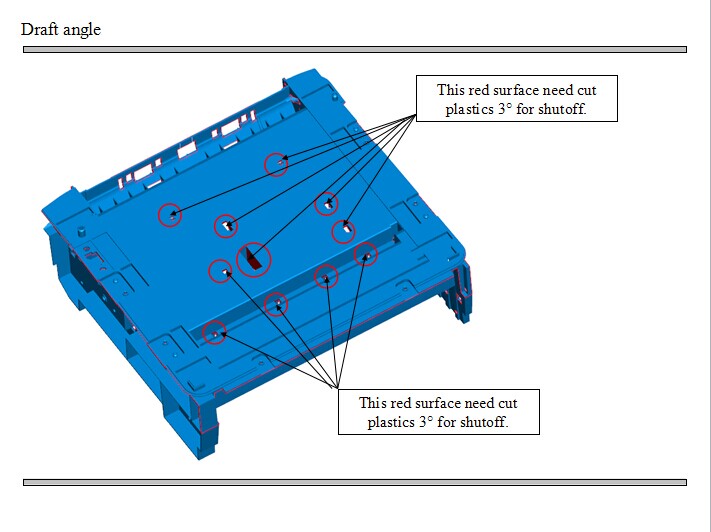 Draft angle

This red surface need cut plastics 3° for shutoff.

This red surface need cut plastics 3° for shutoff.